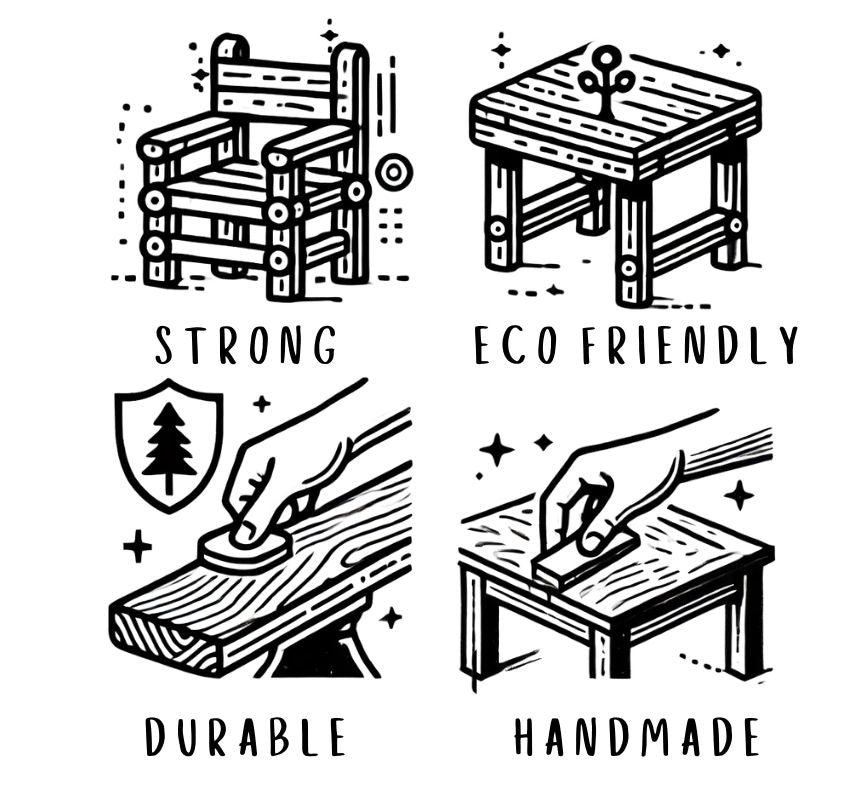 STRONG

ECO FRIENDLY

DURABLE

HANDMADE